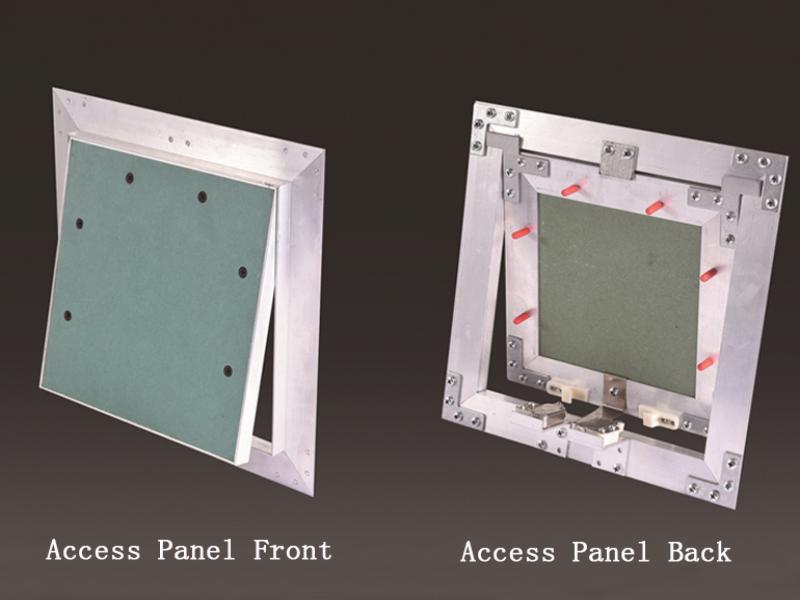 Access Panel Front

Access Panel Back